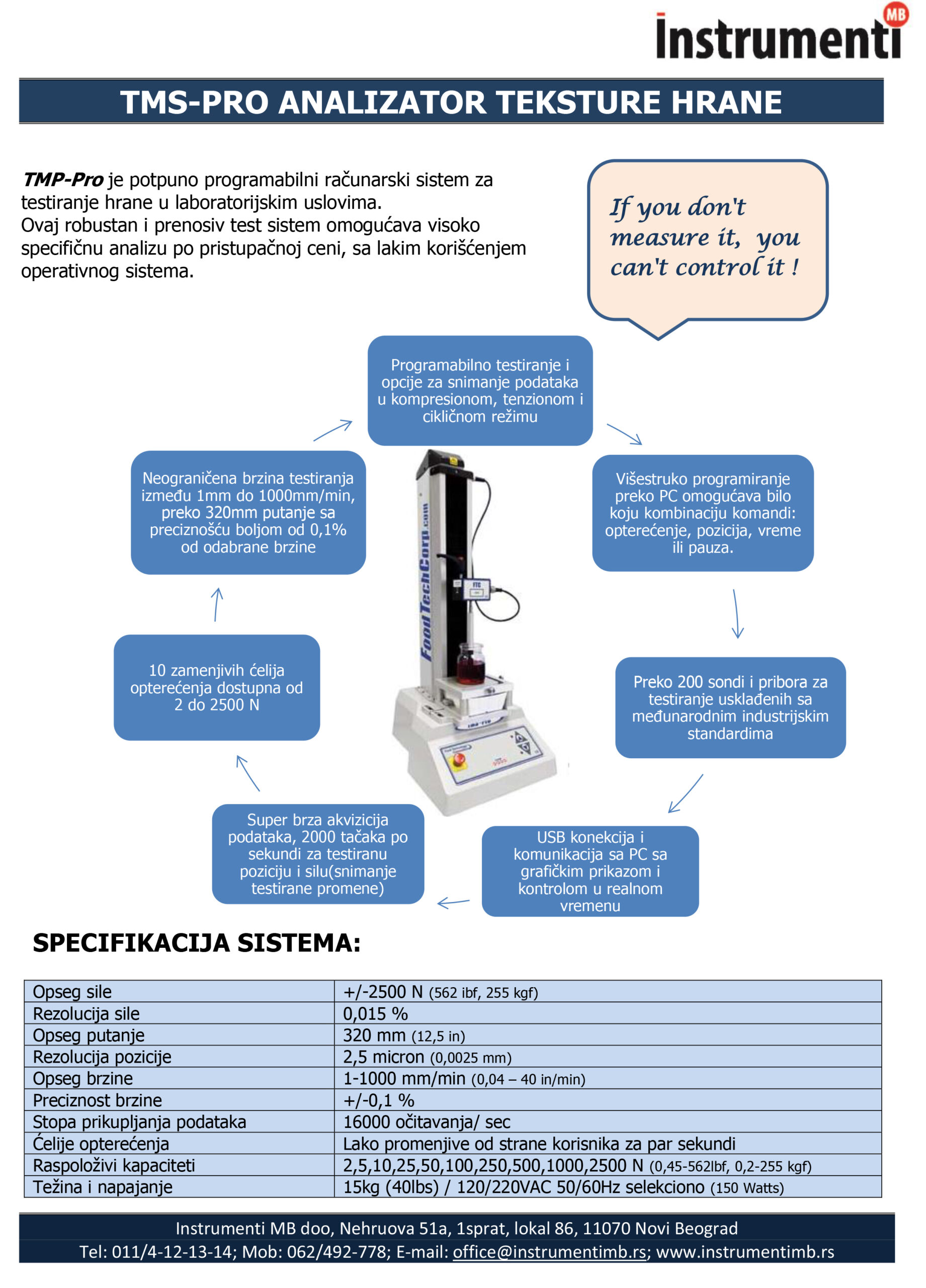 Instrumenti MB

TMS-PRO ANALIZATOR TEKSTURE HRANE

TMP-Pro je potpuno programabilni računarski sistem za testiranje hrane u laboratorijskim uslovima.
Ovaj robustan i prenosiv test sistem omogućava visoko specifičnu analizu po pristupačnoj ceni, sa lakim korišćenjem operativnog sistema.

If you don't measure it, you can't control it !

Programabilno testiranje i opcije za snimanje podataka u kompresionom, tenzionom i cikličnom režimu

Višestruko programiranje preko PC omogućava bilo koju kombinaciju komandi: opterećenje, pozicija, vreme ili pauza.

Preko 200 sondi i pribora za testiranje usklađenih sa međunarodnim industrijskim standardima

USB konekcija i komunikacija sa PC sa grafičkim prikazom i kontrolom u realnom vremenu

Super brza akvizicija podataka, 2000 tačaka po sekundi za testiranu poziciju i silu(snimanje testirane promene)

10 zamenjivih ćelija opterećenja dostupna od 2 do 2500 N

Neograničena brzina testiranja između 1mm do 1000mm/min, preko 320mm putanje sa preciznošću boljom od 0,1% od odabrane brzine

FoodTechCorp.com

SPECIFIKACIJA SISTEMA:

| Opseg sile | +/-2500 N (562 ibf, 255 kgf) |
|---|---|
| Rezolucija sile | 0,015 % |
| Opseg putanje | 320 mm (12,5 in) |
| Rezolucija pozicije | 2,5 micron (0,0025 mm) |
| Opseg brzine | 1-1000 mm/min (0,04 – 40 in/min) |
| Preciznost brzine | +/-0,1 % |
| Stopa prikupljanja podataka | 16000 očitavanja/ sec |
| Ćelije opterećenja | Lako promenjive od strane korisnika za par sekundi |
| Raspoloživi kapaciteti | 2,5,10,25,50,100,250,500,1000,2500 N (0,45-562lbf, 0,2-255 kgf) |
| Težina i napajanje | 15kg (40lbs) / 120/220VAC 50/60Hz selekciono (150 Watts) |

Instrumenti MB doo, Nehruova 51a, 1sprat, lokal 86, 11070 Novi Beograd
Tel: 011/4-12-13-14; Mob: 062/492-778; E-mail: office@instrumentimb.rs; www.instrumentimb.rs