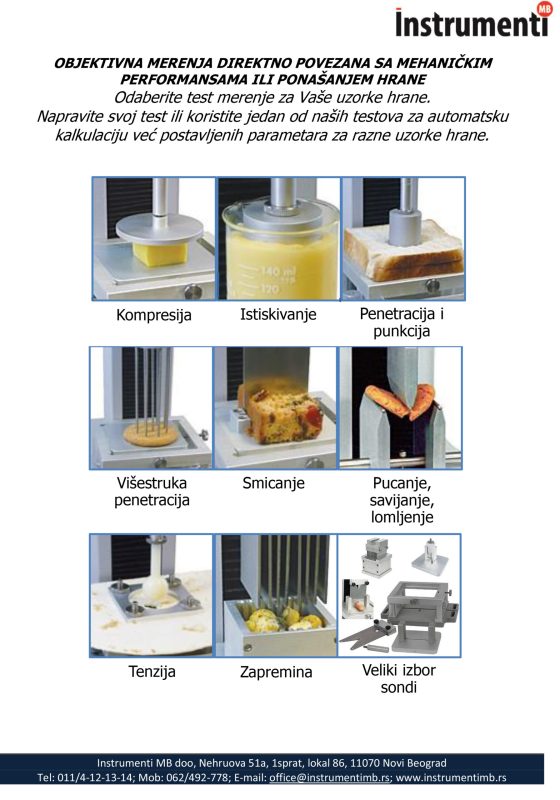 Instrumenti MB

OBJEKTIVNA MERENJA DIREKTNO POVEZANA SA MEHANIČKIM PERFORMANSAMA ILI PONAŠANJEM HRANE
Odaberite test merenje za Vaše uzorke hrane.
Napravite svoj test ili koristite jedan od naših testova za automatsku kalkulaciju već postavljenih parametara za razne uzorke hrane.

140 ml
120

Kompresija

Istiskivanje

Penetracija i punkcija

Višestruka penetracija

Smicanje

Pucanje, savijanje, lomljenje

Tenzija

Zapremina

Veliki izbor sondi

Instrumenti MB doo, Nehruova 51a, 1sprat, lokal 86, 11070 Novi Beograd
Tel: 011/4-12-13-14; Mob: 062/492-778; E-mail: office@instrumentimb.rs; www.instrumentimb.rs